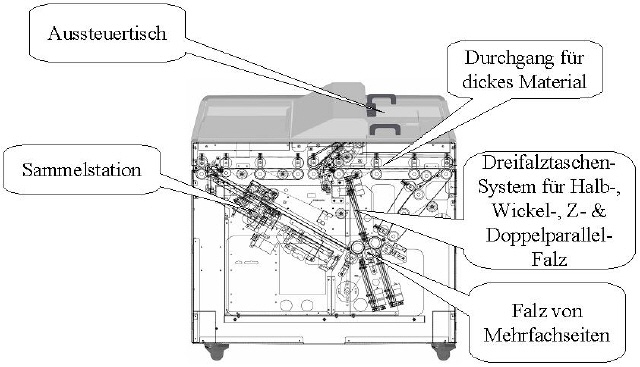 Aussteuertisch

Durchgang für dickes Material

Sammelstation

Dreifalztaschen-System für Halb-, Wickel-, Z- & Doppelparallel-Falz

Falz von Mehrfachseiten