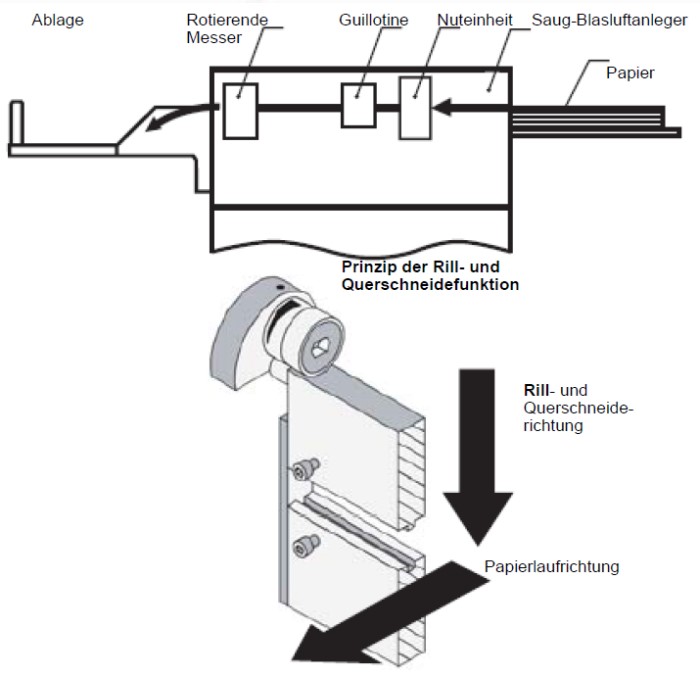 Ablage

Rotierende Messer

Guillotine

Nuteinheit

Saug-Blasluftanleger

Papier

Prinzip der Rill- und Querschneidefunktion

Rill- und Querschneiderichtung

Papierlaufrichtung